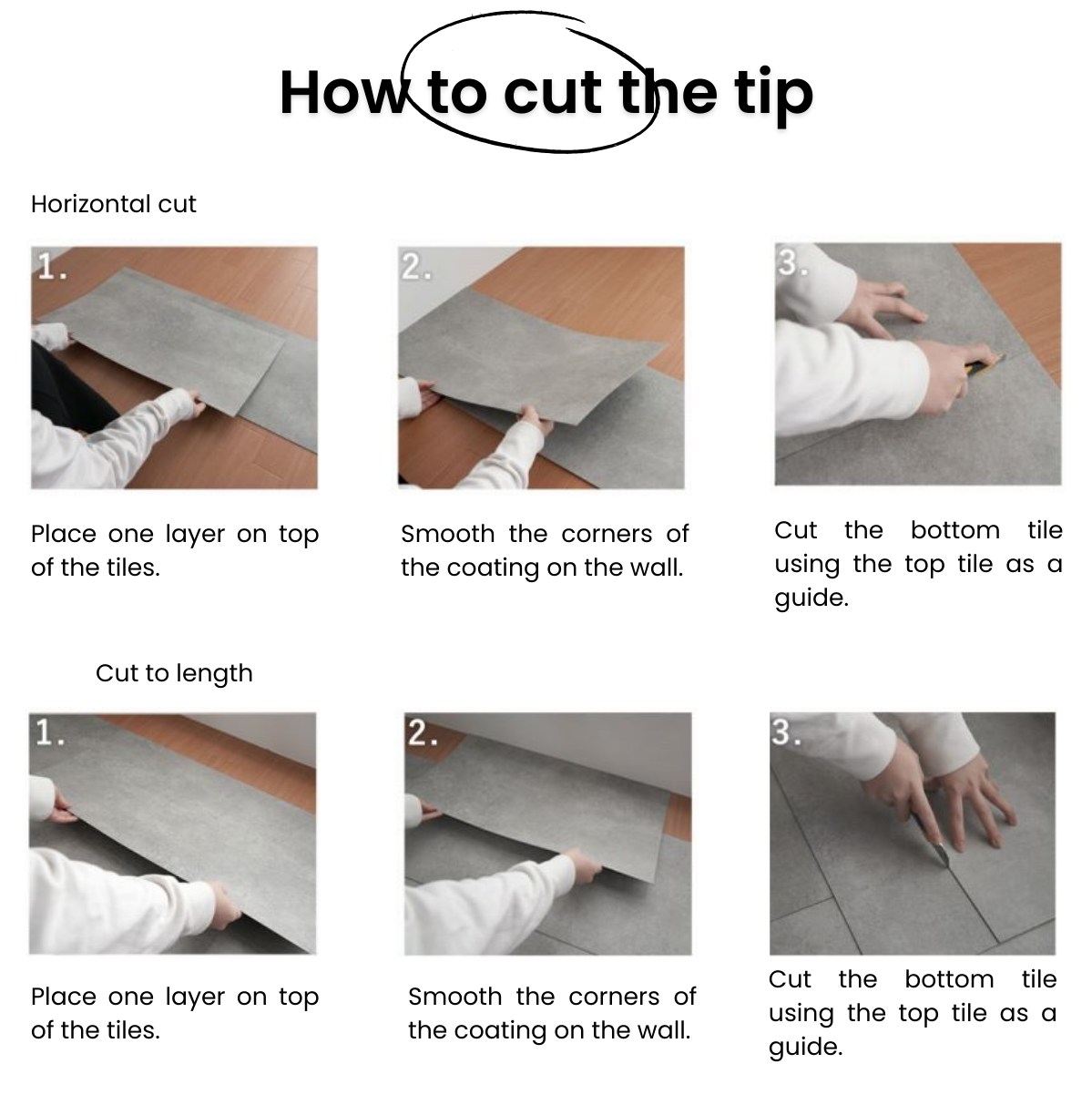 How to cut the tip

Horizontal cut

1.

Place one layer on top of the tiles.

2.

Smooth the corners of the coating on the wall.

3.

Cut the bottom tile using the top tile as a guide.

Cut to length

1.

Place one layer on top of the tiles.

2.

Smooth the corners of the coating on the wall.

3.

Cut the bottom tile using the top tile as a guide.